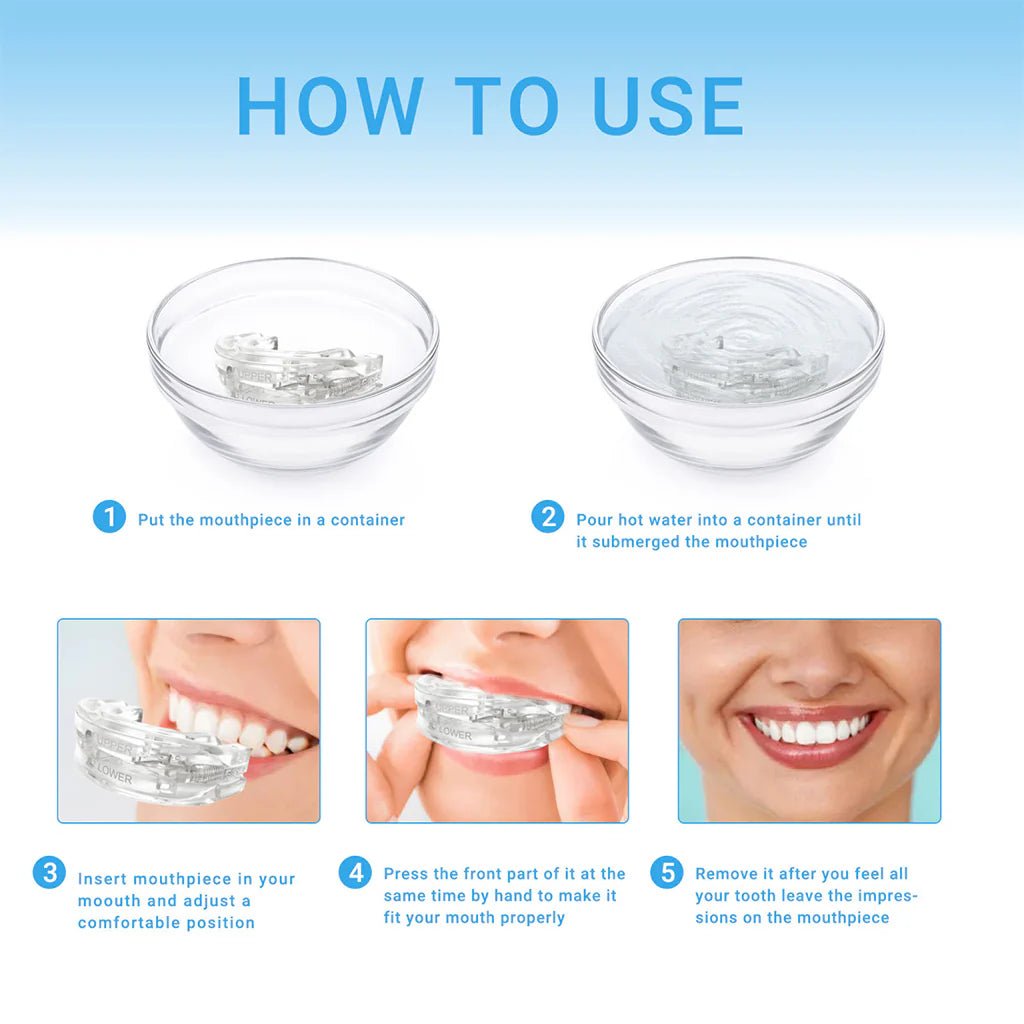 HOW TO USE

UPPER
LOWER

1 Put the mouthpiece in a container

2 Pour hot water into a container until it submerged the mouthpiece

UPPER
LOWER

UPPER
LOWER

3 Insert mouthpiece in your moouth and adjust a comfortable position

4 Press the front part of it at the same time by hand to make it fit your mouth properly

5 Remove it after you feel all your tooth leave the impressions on the mouthpiece